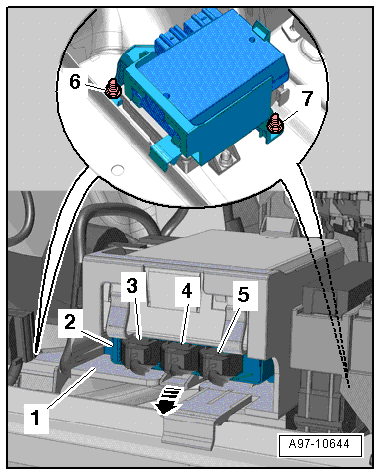 6
7
3
4
5
2
1
A97-10644