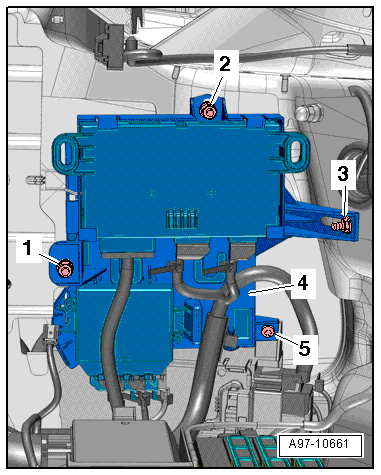 2
3
1
4
5
A97-10661