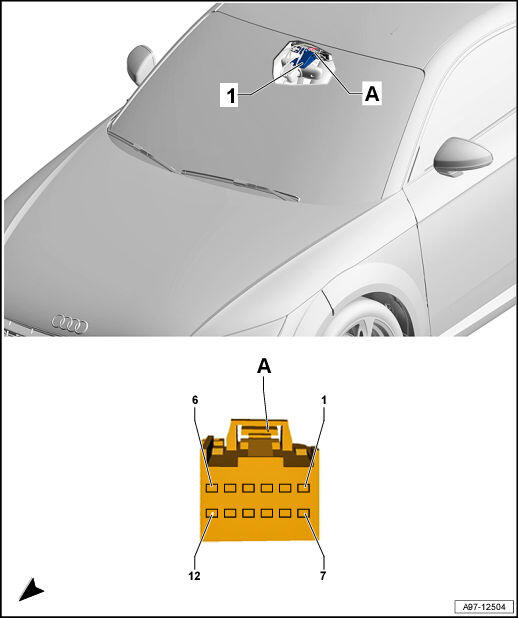 1
A
A
6
1
12
7
A97-12504