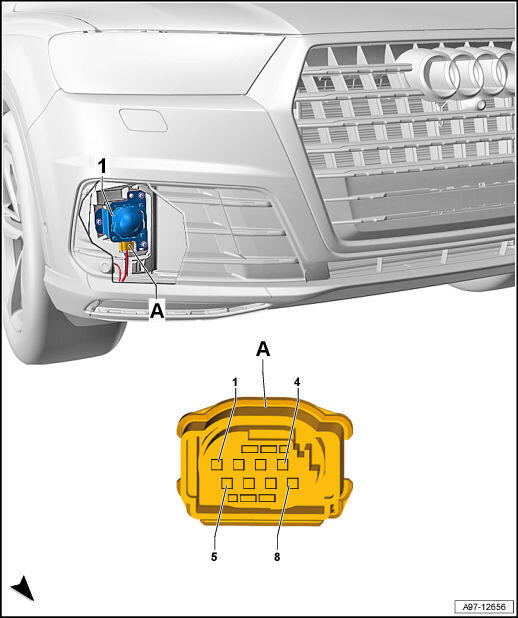 1
A
A
1
4
5
8
A97-12656