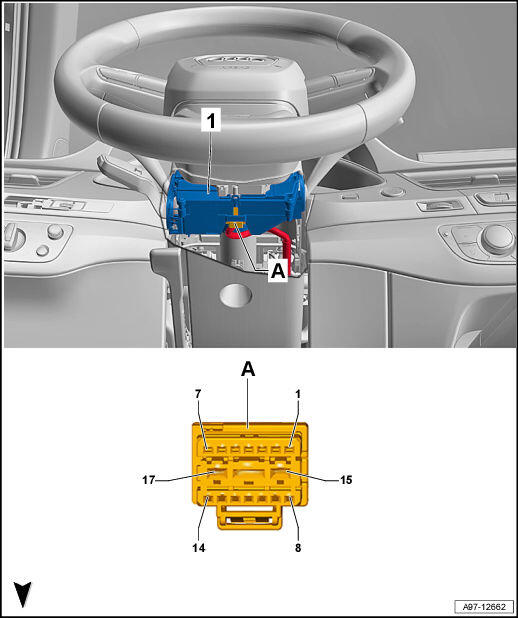 1

A

A

7

1

17

15

14

8

A97-12662