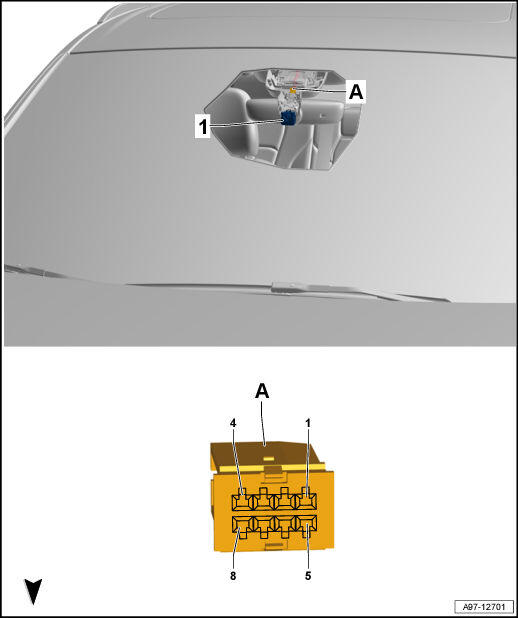 A
1
A
4
1
8
5
A97-12701