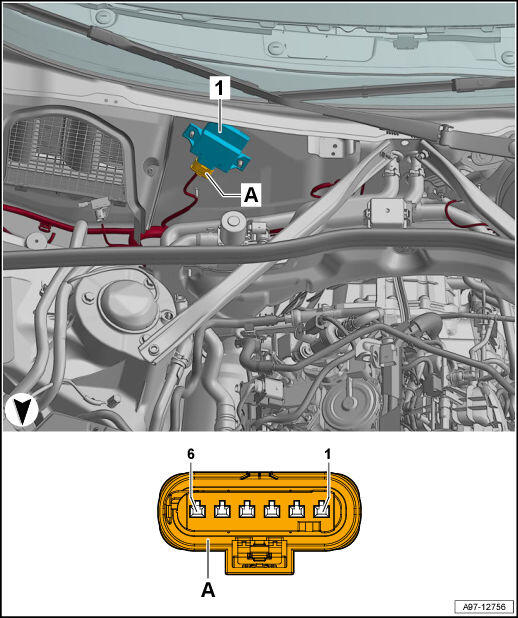 1

A

6

1

A

A97-12756