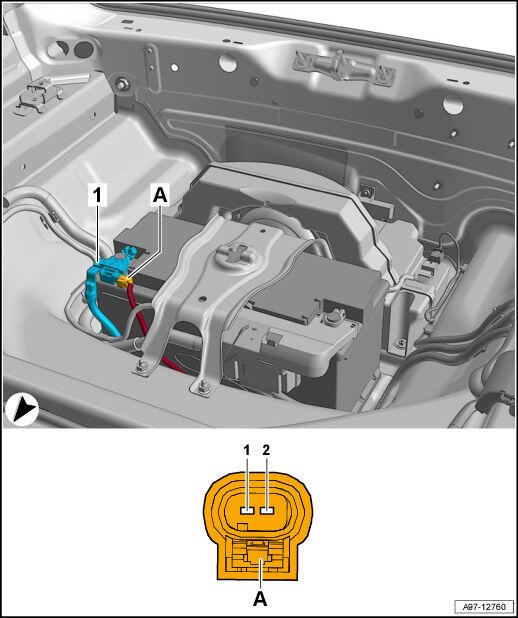 1
A
1 2
A
A97-12760