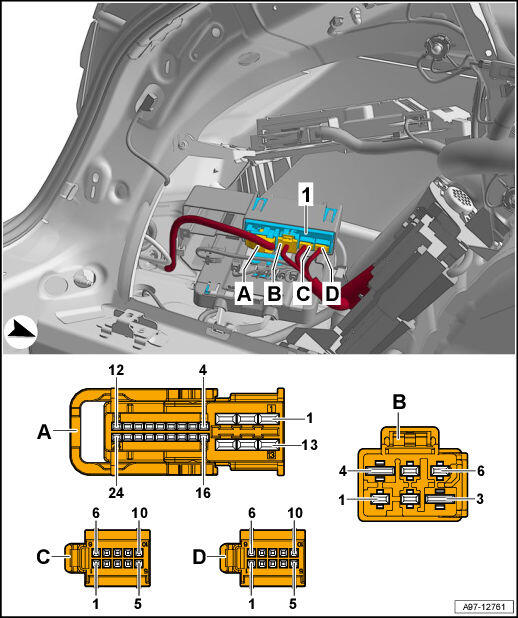 1

A B C D

12 4

A 1

13

24 16

B

4 6

1 3

6 10

C

1 5

6 10

D

1 5

A97-12761