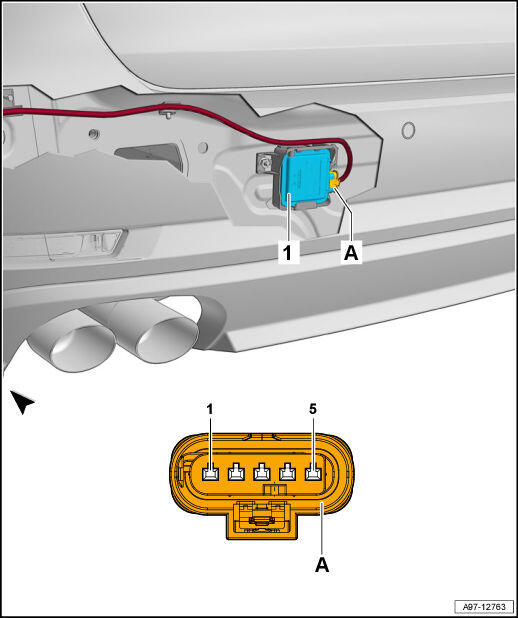 1
A
1
5
A
A97-12763