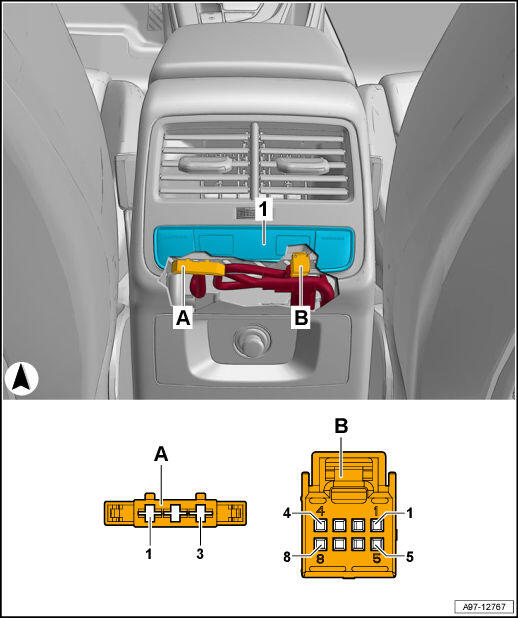 1

A

B

A

1

3

B

4

4

1

1

8

8

5

5

A97-12767