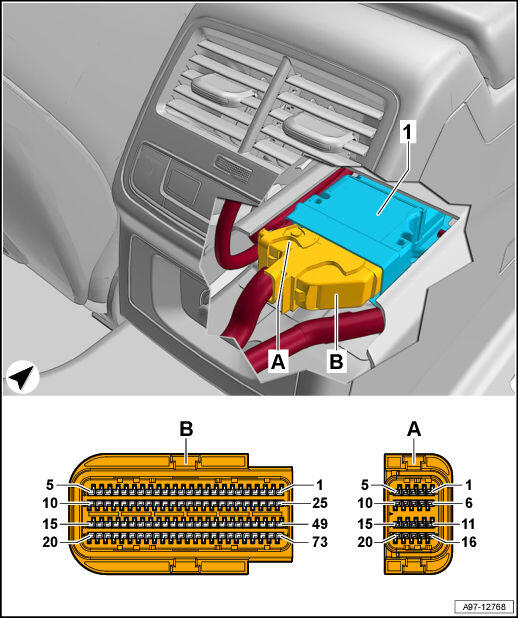 1

A

B

B

5
10
15
20

1
25
49
73

A

5
10
15
20

1
6
11
16

A97-12768