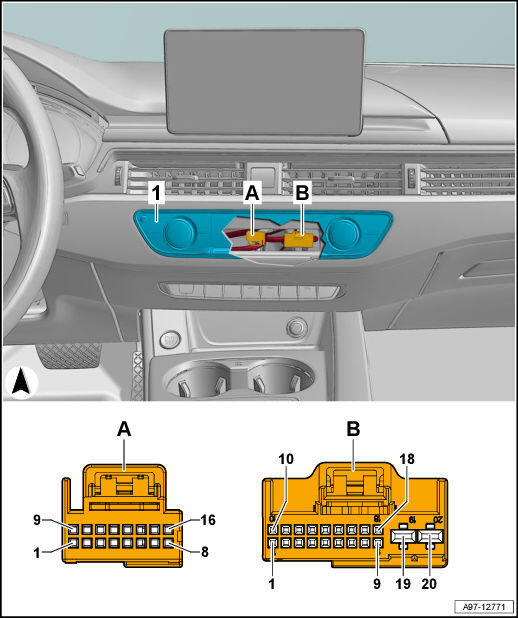 1
A
B

A
9
16
1
8

B
10
18
1
9
19
20

A97-12771