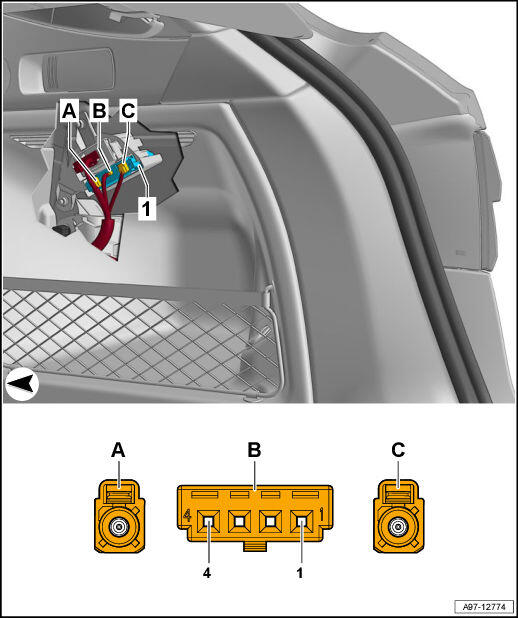 A B C

1

A

B

C

4 1

4

1

A97-12774