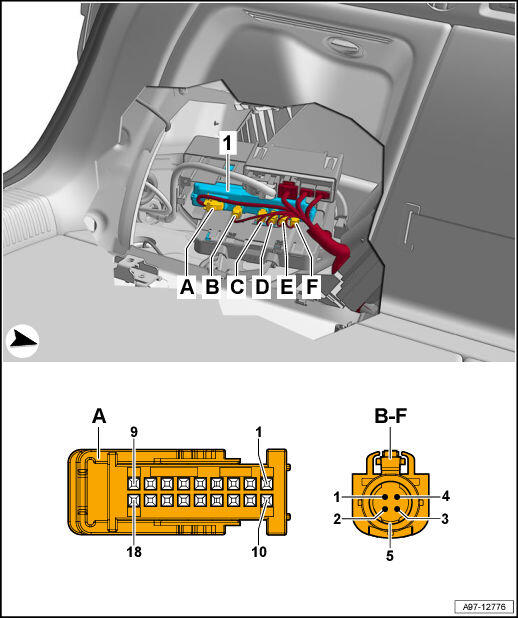 1

A B C D E F

A

9 1

18 10

B-F

1 4

2 3

5

A97-12776