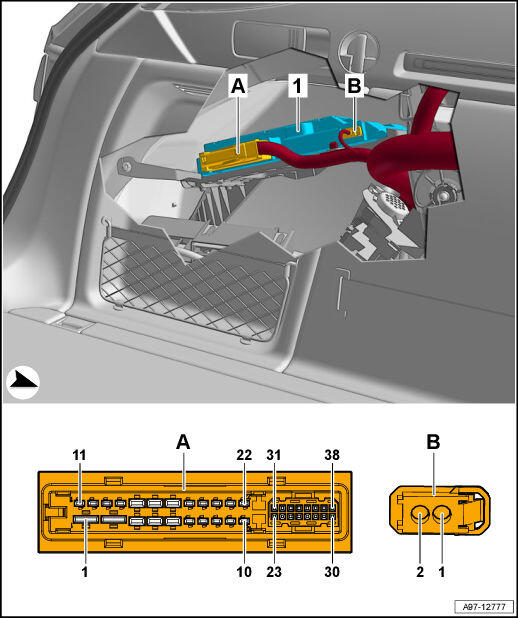 A
1
B

A
11
22
31
38
1
10
23
30

B
2
1

A97-12777