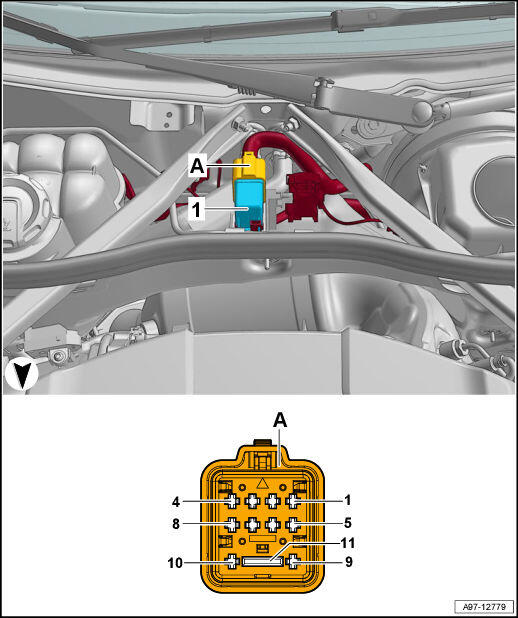 A
1
A
4
1
8
5
11
10
9
A97-12779