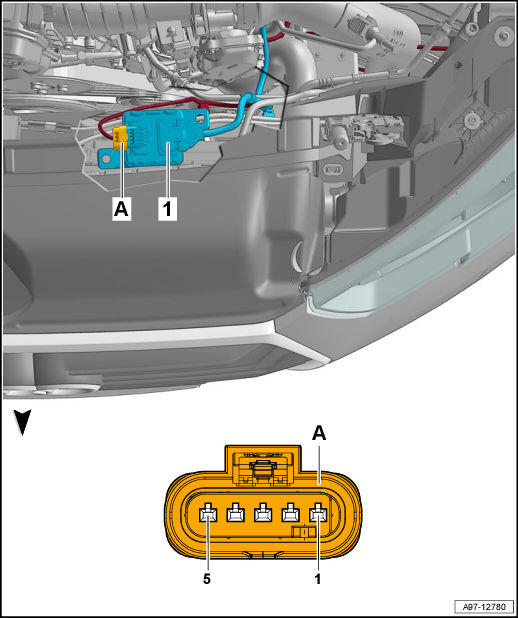 A
1
A
5
1
A97-12780