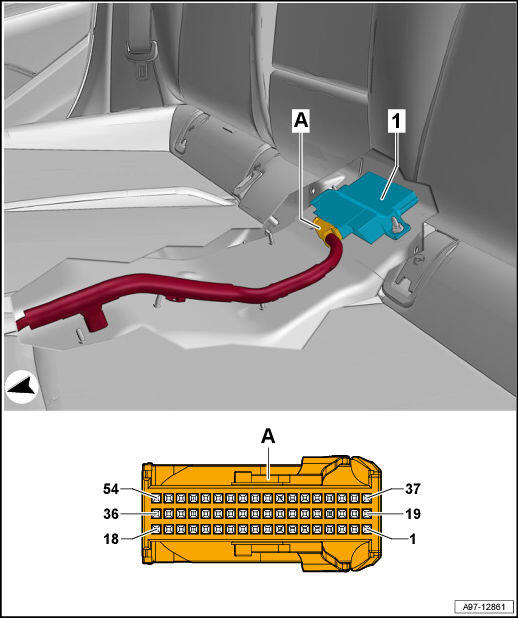 A
1
A
54
37
36
19
18
1
A97-12861