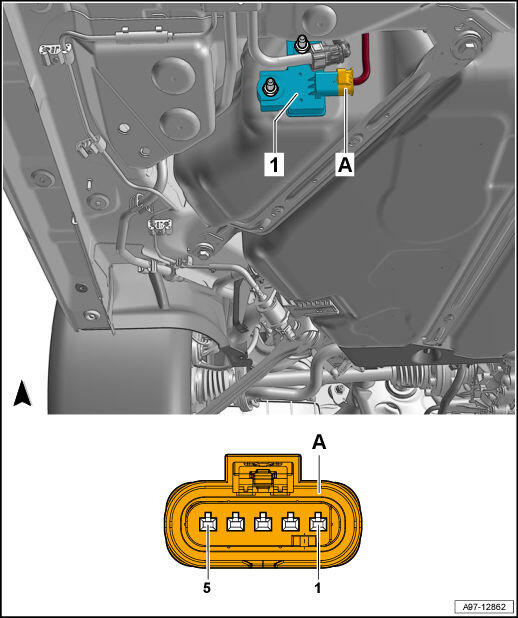 1
A

A

5
1

A97-12862