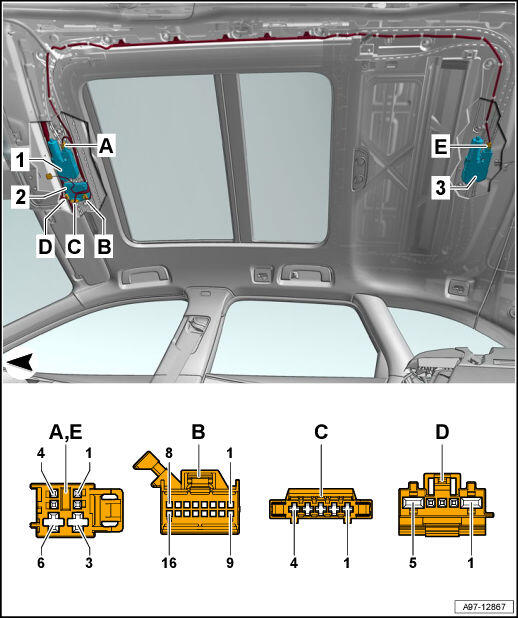 A
1
2
D C B
E
3

A,E
4 1
6 3

B
8 1
16 9

C
4 1

D
5 1

A97-12867