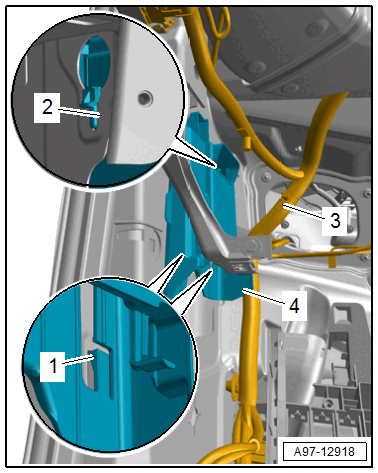 2
3
4
1
A97-12918