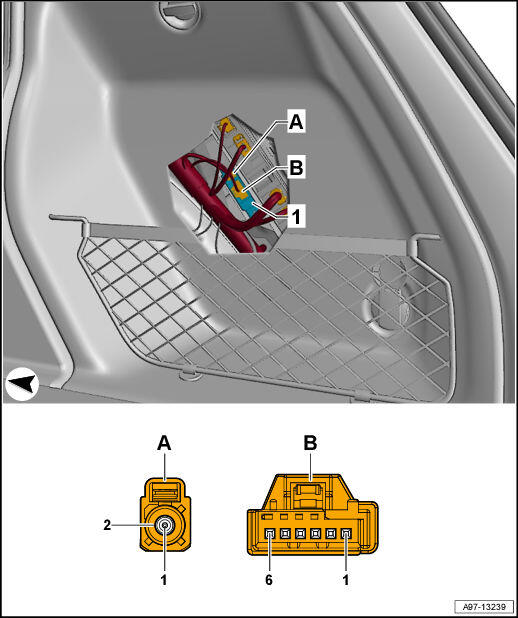 A
B
1
A
B
2
1
6
1
A97-13239