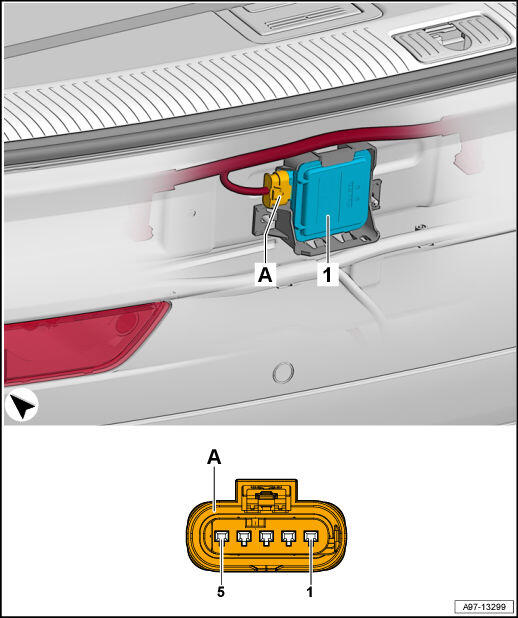 A
1
A
5
1
A97-13299