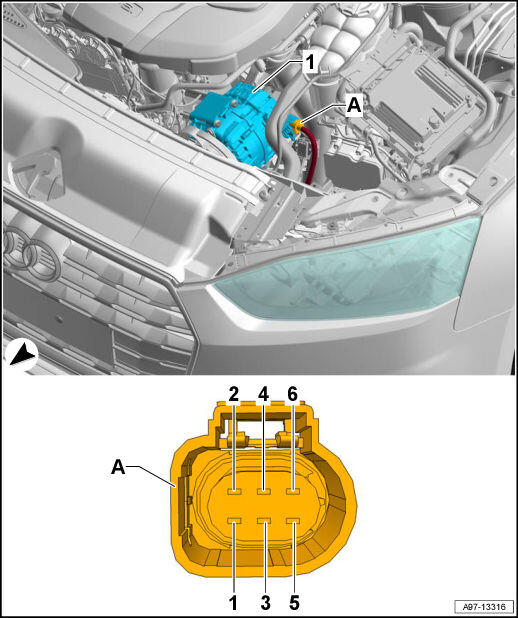 1
A
2 4 6
A
1 3 5
A97-13316