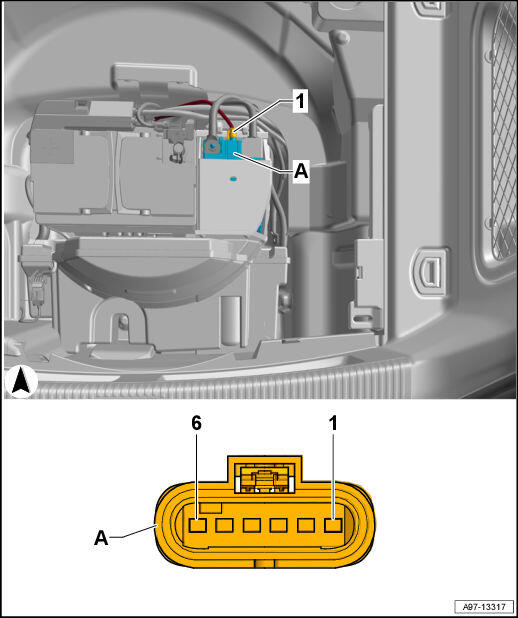 1
A
6
1
A
A97-13317