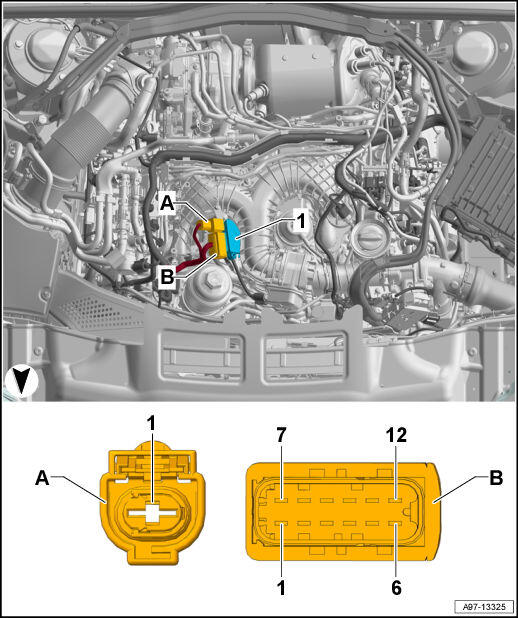 A
1
B

1
A

7
12
B
1
6

A97-13325