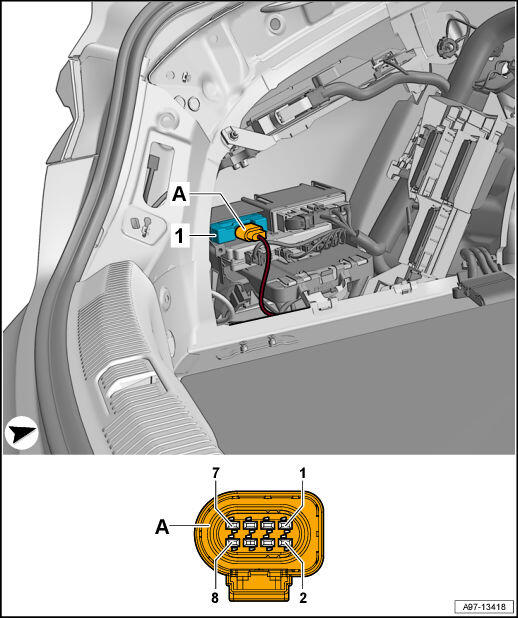 A
1
7
1
A
8
2
A97-13418