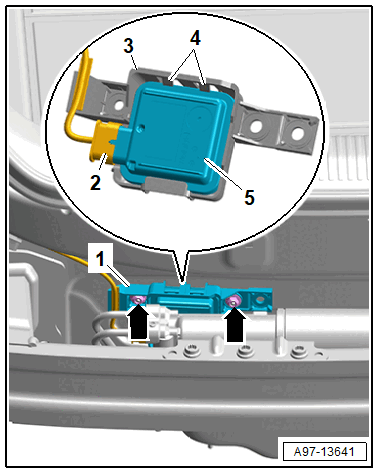 3
4
2
5
1
A97-13641