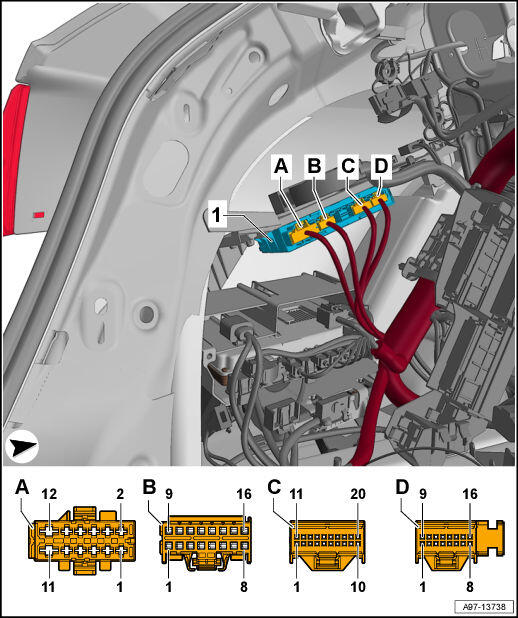 A B C D
1

A
12
2
11
1

B
9
16
1
8

C
11
20
1
10

D
9
16
1
8

A97-13738