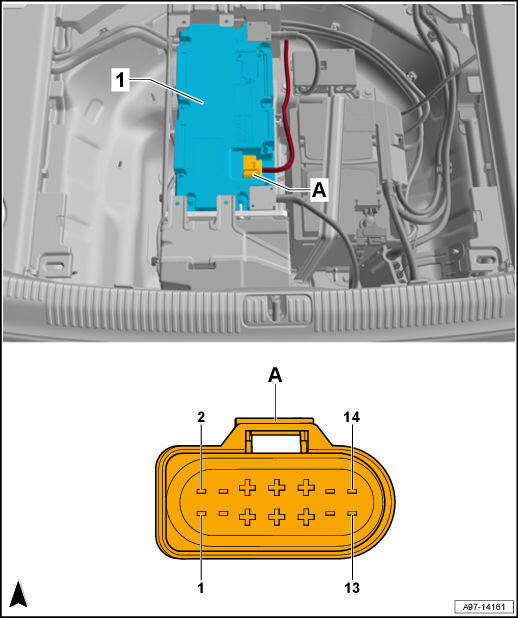 1
A
A
2
14
1
13
A97-14161