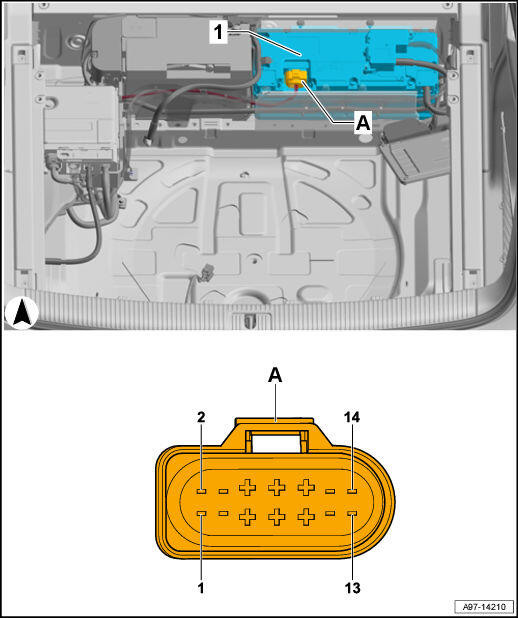 1

A

A

2

14

1

13

A97-14210