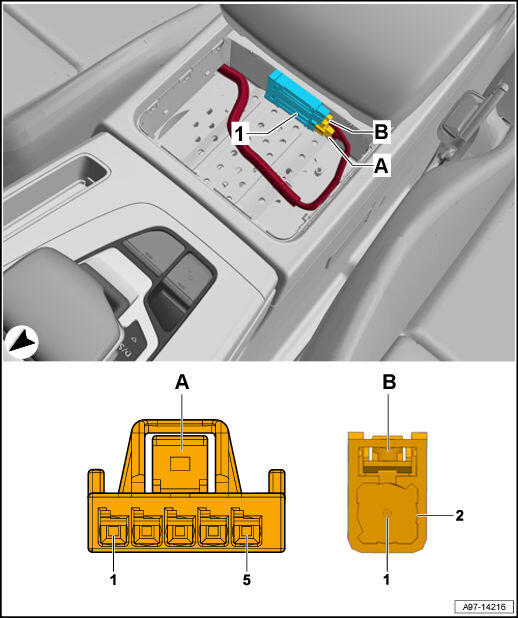 1
B
A
P/S
A
B
2
1
5
1
A97-14216