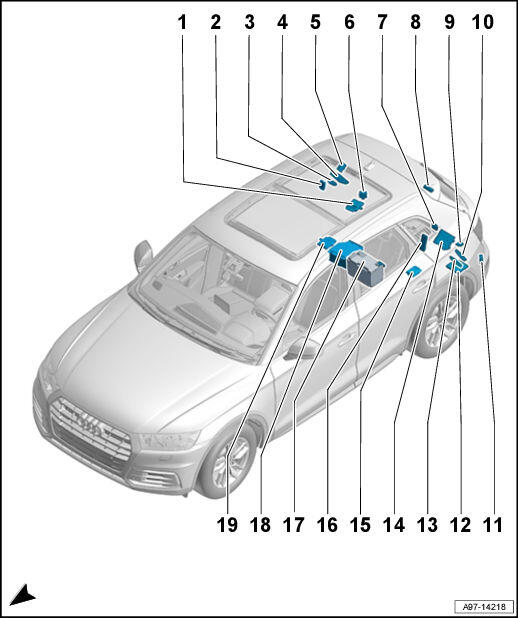 1 2 3 4 5 6 7 8 9 10

19 18 17 16 15 14 13 12 11

A97-14218