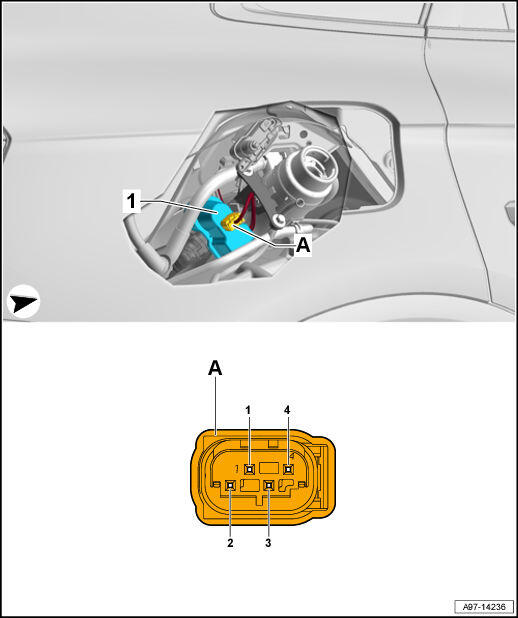 1
A
A
1
4
1
4
2
3
A97-14236