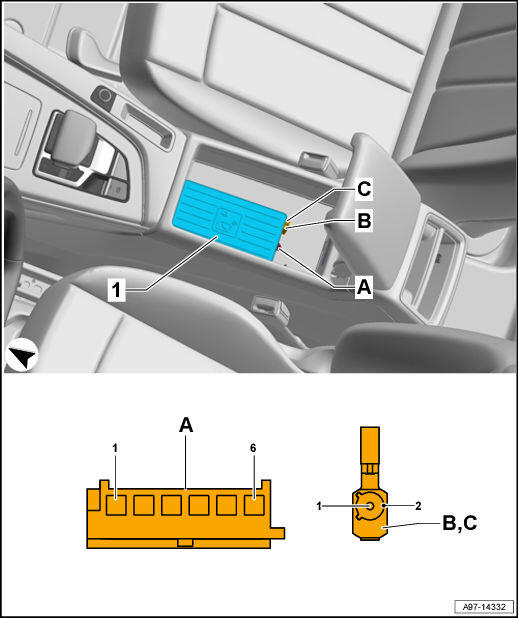 C
B
1
A

A
1
6

1
2
B,C

A97-14332