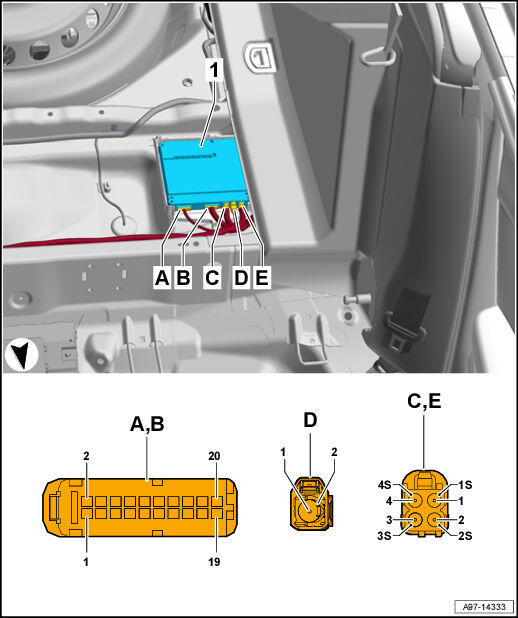 1

A B C D E

A,B

2

20

1

19

D

1

2

C,E

4S

1S

4

1

3

2

3S

2S

A97-14333