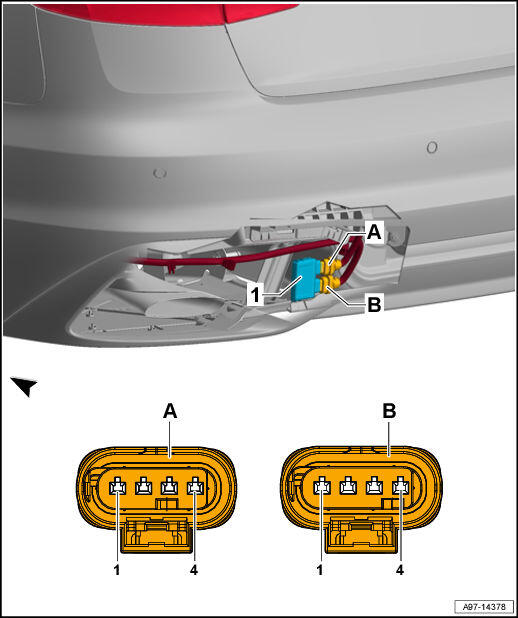 A
1
B
A
B
1
4
1
4
A97-14378