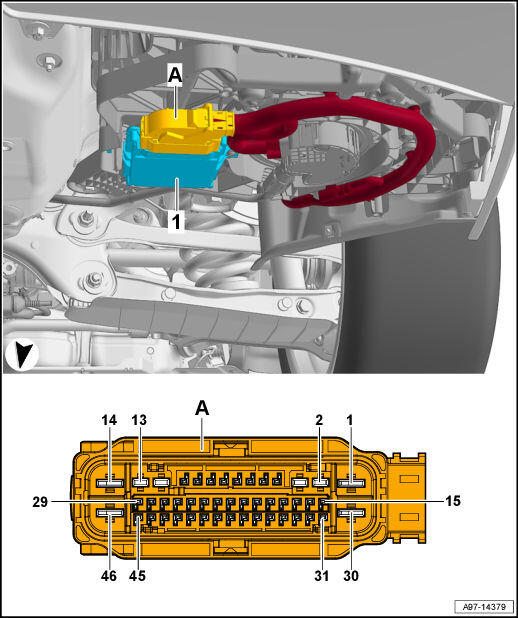 A

1

A

14 13 2 1

29 15

46 45 31 30

A97-14379