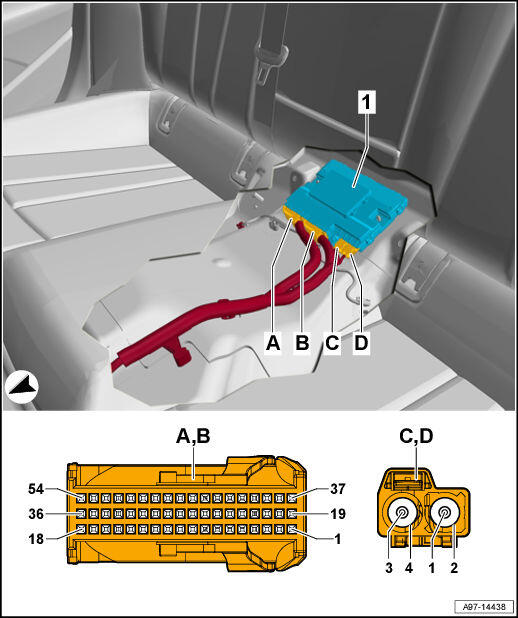 1

A B C D

A,B

54 37
36 19
18 1

C,D

3 4 1 2

A97-14438