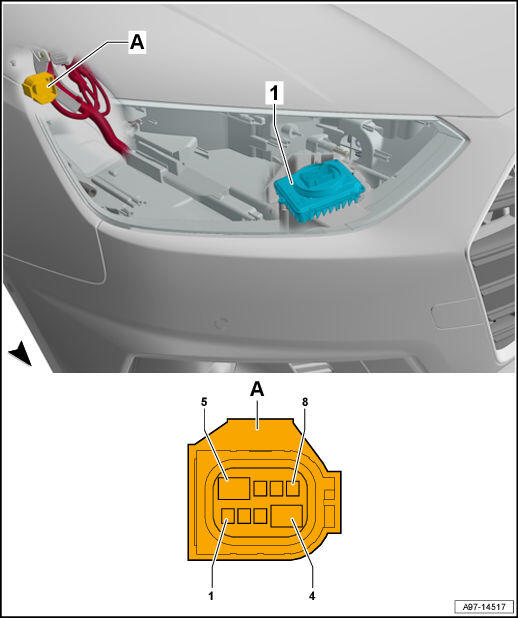 A

1

A

5

8

1

4

A97-14517