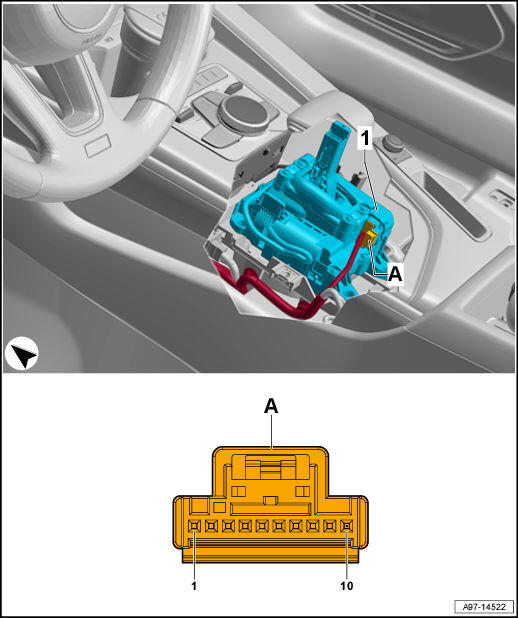 1

A

A

1

10

A97-14522