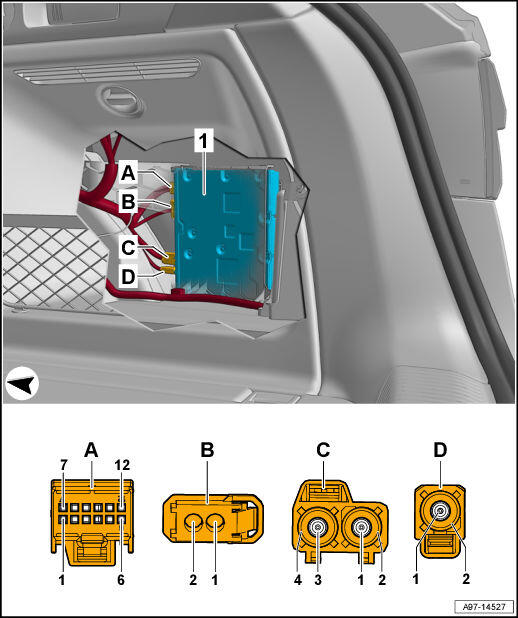 1
A
B
C
D

A
7
12
1
6

B
2
1

C
4
3
1
2

D
1
2

A97-14527