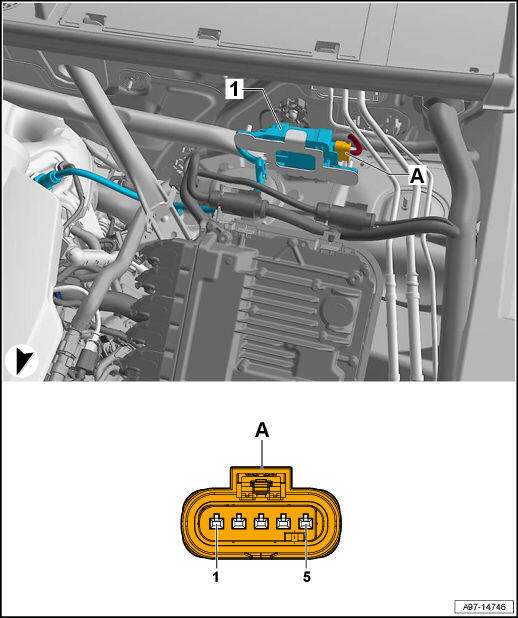 1

A

A

1

5

A97-14746