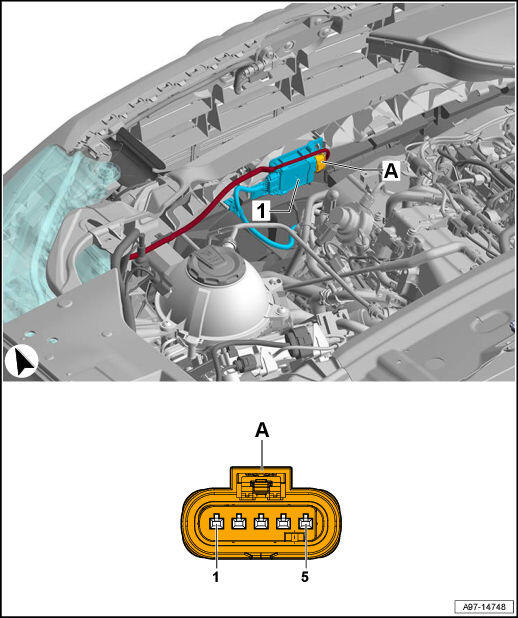 A
1
A
1
5
A97-14748