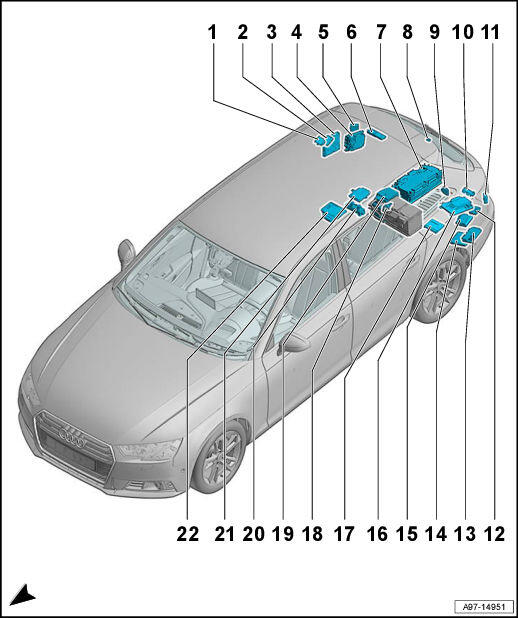 1 2 3 4 5 6 7 8 9 10 11

22 21 20 19 18 17 16 15 14 13 12

A97-14951