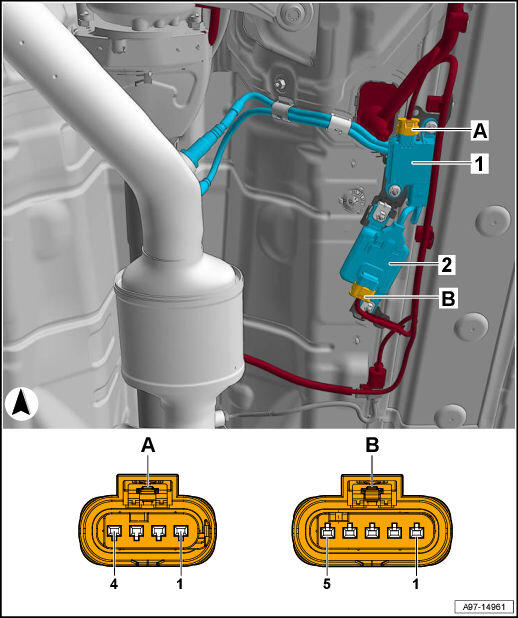 A
1
2
B
A
4
1
B
5
1
A97-14961