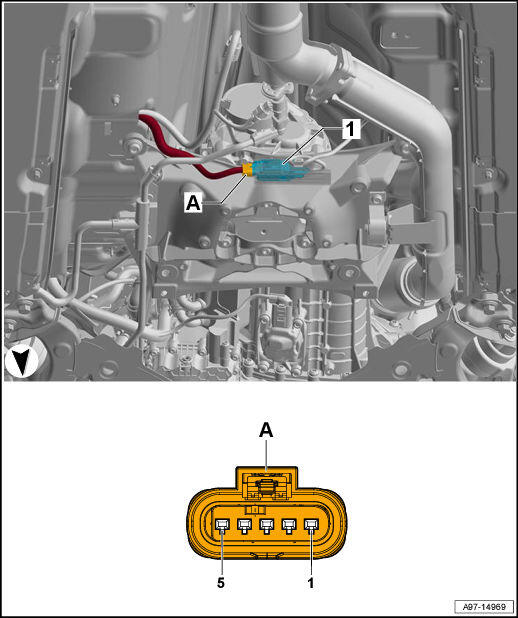 1

A

A

5

1

A97-14969