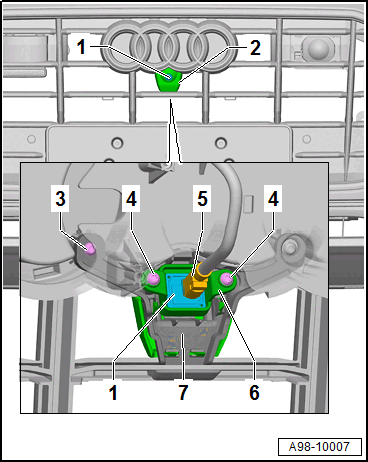 1
2
3
4
5
4
1
7
6
A98-10007