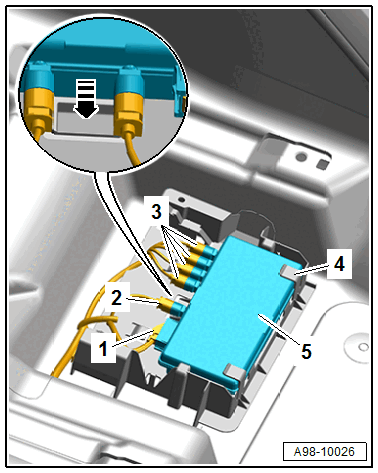 3
4
2
1
5
A98-10026